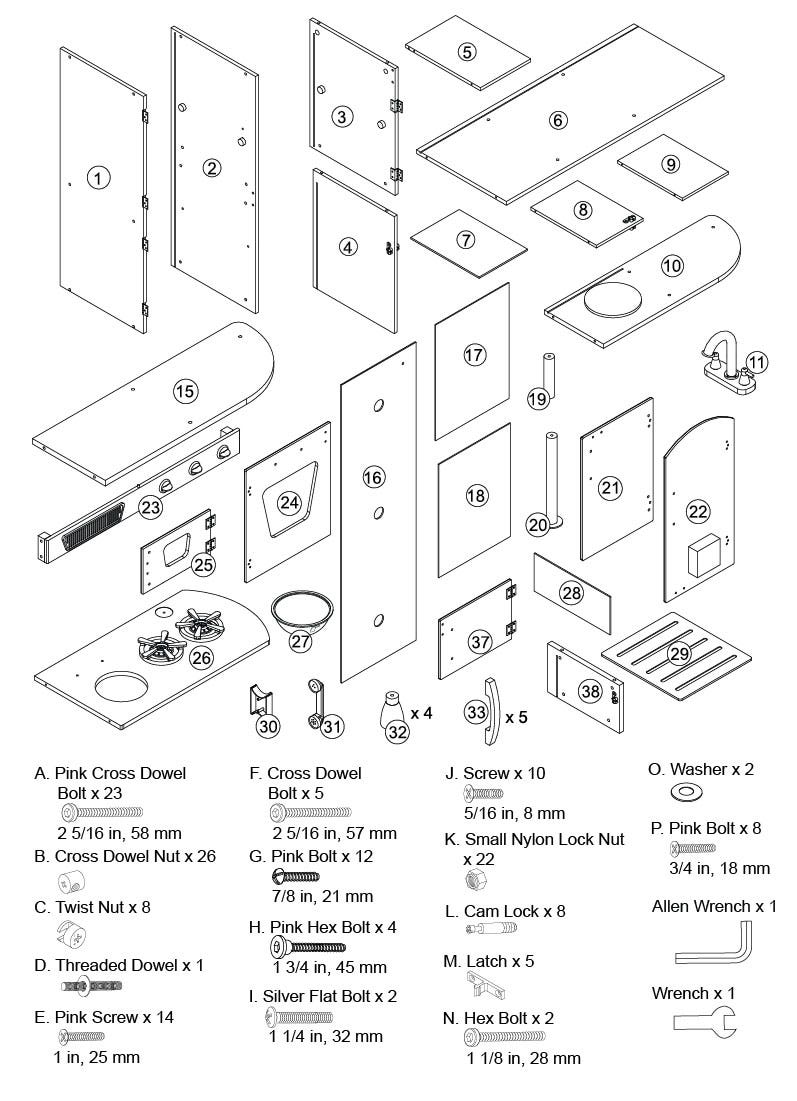 1
2
3
4
5
6
7
8
9
10
11
15
16
17
18
19
20
21
22
23
24
25
26
27
28
29
30
31
32 x 4
33 x 5
37
38

A. Pink Cross Dowel Bolt x 23
2 5/16 in, 58 mm

B. Cross Dowel Nut x 26

C. Twist Nut x 8

D. Threaded Dowel x 1

E. Pink Screw x 14
1 in, 25 mm

F. Cross Dowel Bolt x 5
2 5/16 in, 57 mm

G. Pink Bolt x 12
7/8 in, 21 mm

H. Pink Hex Bolt x 4
1 3/4 in, 45 mm

I. Silver Flat Bolt x 2
1 1/4 in, 32 mm

J. Screw x 10
5/16 in, 8 mm

K. Small Nylon Lock Nut x 22

L. Cam Lock x 8

M. Latch x 5

N. Hex Bolt x 2
1 1/8 in, 28 mm

O. Washer x 2

P. Pink Bolt x 8
3/4 in, 18 mm

Allen Wrench x 1

Wrench x 1