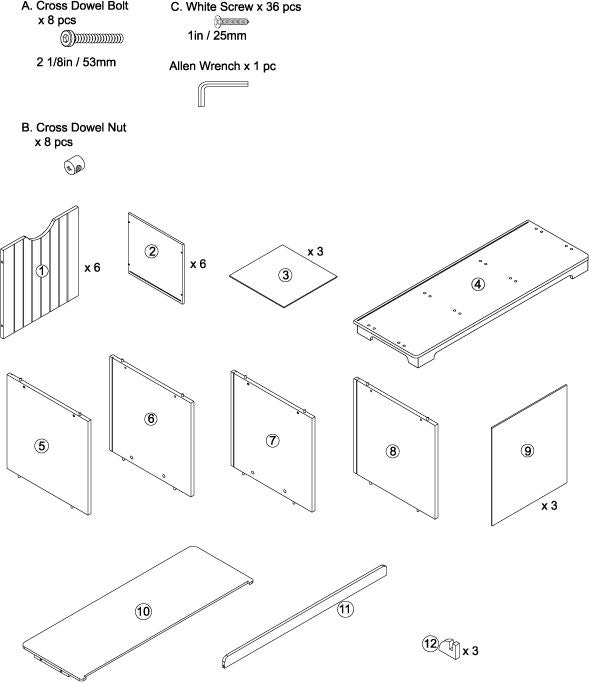 A. Cross Dowel Bolt
x 8 pcs

2 1/8in / 53mm

C. White Screw x 36 pcs

1in / 25mm

Allen Wrench x 1 pc

B. Cross Dowel Nut
x 8 pcs

1 x 6

2 x 6

3 x 3

4

5

6

7

8

9 x 3

10

11

12 x 3